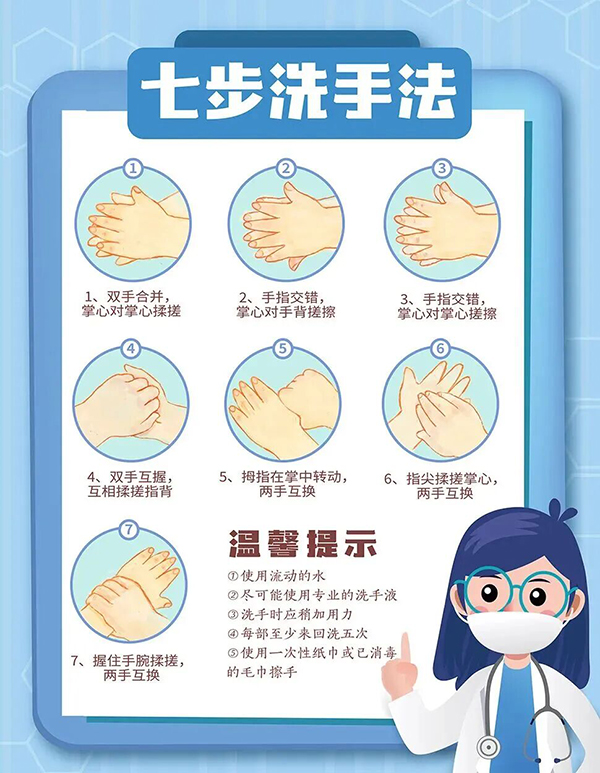 七步洗手法

1

1、双手合并，掌心对掌心揉搓

2

2、手指交错，掌心对手背搓擦

3

3、手指交错，掌心对掌心搓擦

4

4、双手互握，互相揉搓指背

5

5、拇指在掌中转动，两手互换

6

6、指尖揉搓掌心，两手互换

7

7、握住手腕揉搓，两手互换

温馨提示

①使用流动的水
②尽可能使用专业的洗手液
③洗手时应稍加用力
④每部至少来回洗五次
⑤使用一次性纸巾或已消毒的毛巾擦手